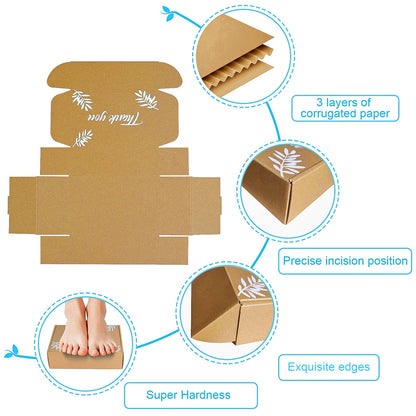 Thank you

3 layers of corrugated paper

Precise incision position

Exquisite edges

Super Hardness